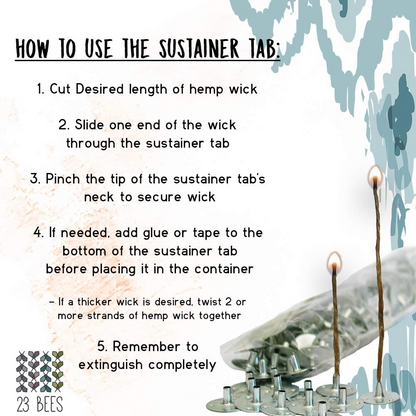 HOW TO USE THE SUSTAINER TAB:

1. Cut Desired length of hemp wick

2. Slide one end of the wick through the sustainer tab

3. Pinch the tip of the sustainer tab's neck to secure wick

4. If needed, add glue or tape to the bottom of the sustainer tab before placing it in the container

- If a thicker wick is desired, twist 2 or more strands of hemp wick together

5. Remember to extinguish completely

23 BEES